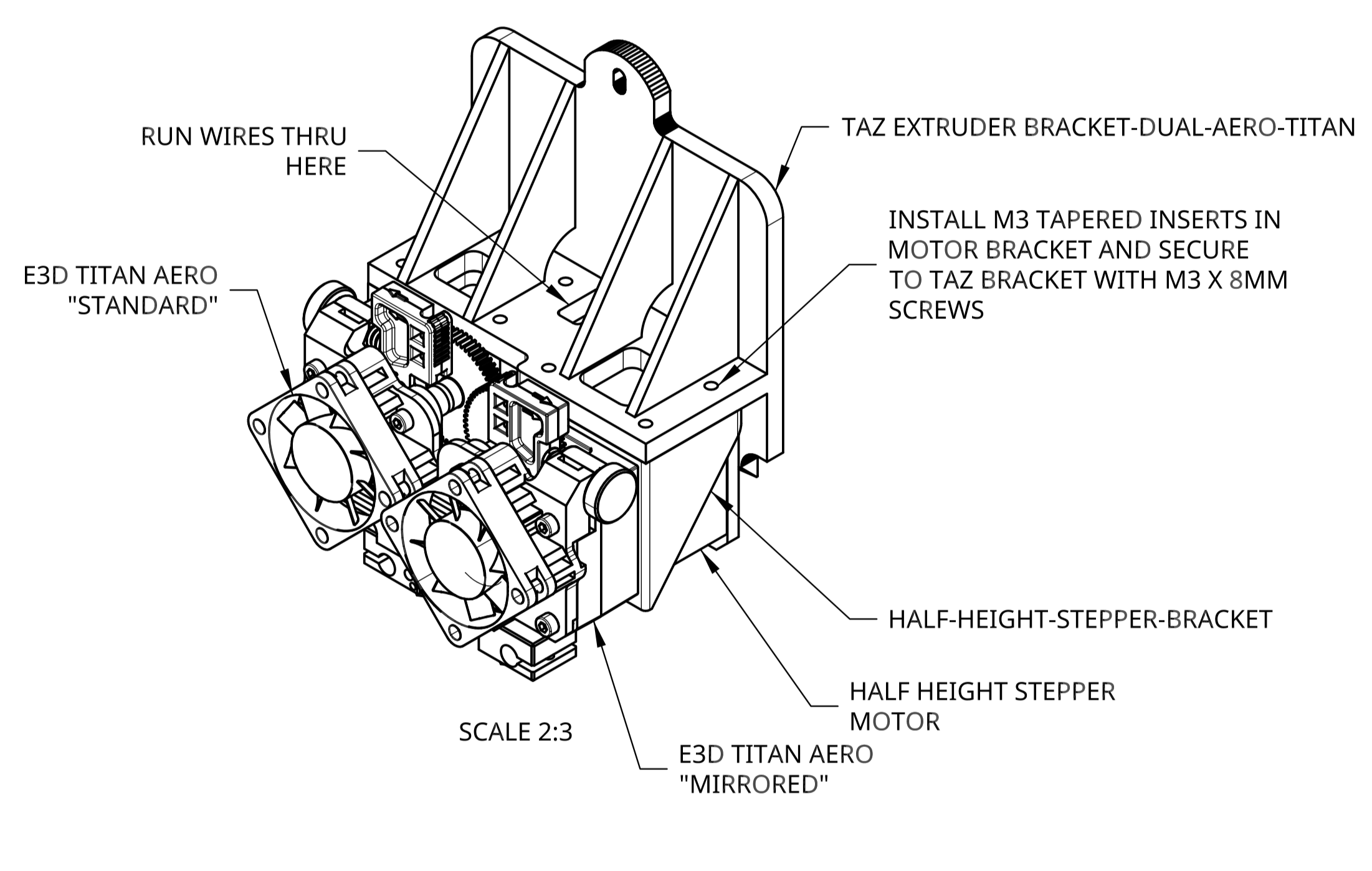 RUN WIRES THRU HERE

TAZ EXTRUDER BRACKET-DUAL-AERO-TITAN

INSTALL M3 TAPERED INSERTS IN MOTOR BRACKET AND SECURE TO TAZ BRACKET WITH M3 X 8MM SCREWS

E3D TITAN AERO "STANDARD"

HALF-HEIGHT-STEPPER-BRACKET

HALF HEIGHT STEPPER MOTOR

SCALE 2:3

E3D TITAN AERO "MIRRORED"