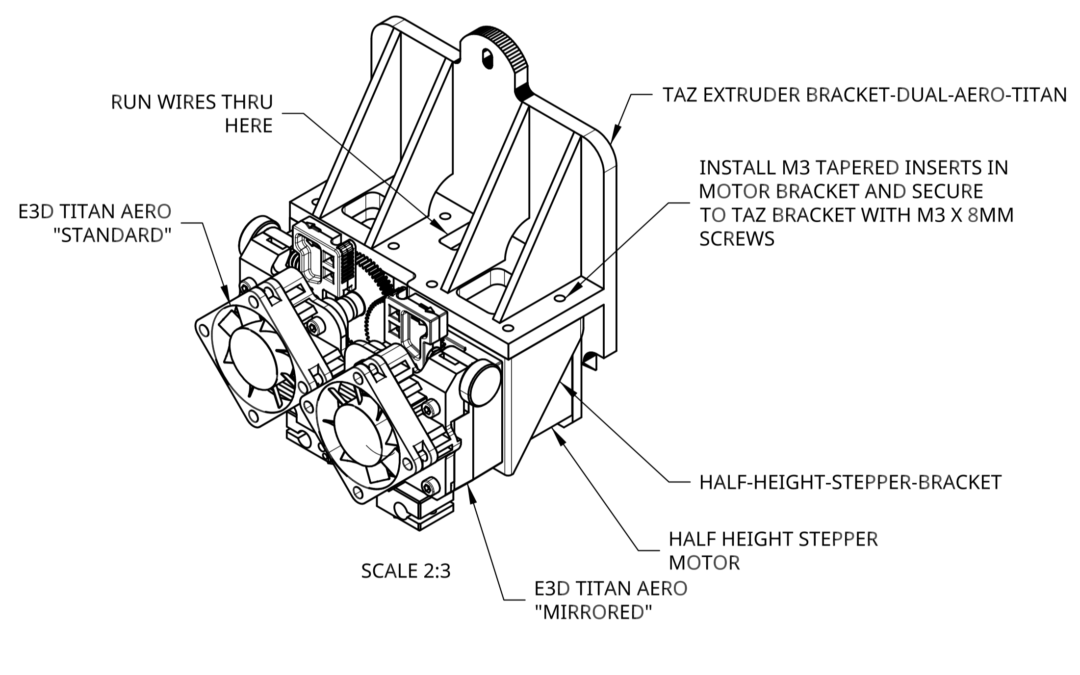 RUN WIRES THRU HERE

TAZ EXTRUDER BRACKET-DUAL-AERO-TITAN

INSTALL M3 TAPERED INSERTS IN MOTOR BRACKET AND SECURE TO TAZ BRACKET WITH M3 X 8MM SCREWS

E3D TITAN AERO "STANDARD"

HALF-HEIGHT-STEPPER-BRACKET

HALF HEIGHT STEPPER MOTOR

SCALE 2:3

E3D TITAN AERO "MIRRORED"